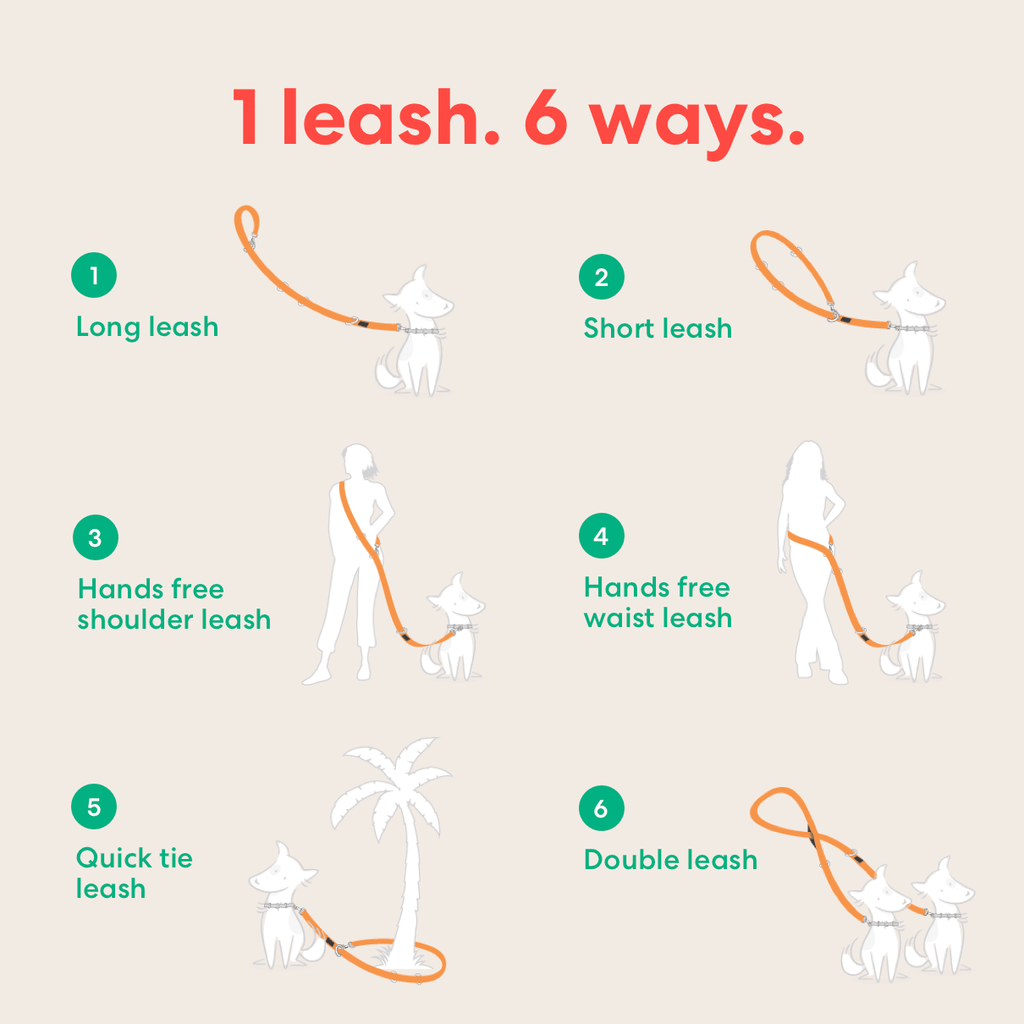 1 leash. 6 ways.

1
Long leash

2
Short leash

3
Hands free shoulder leash

4
Hands free waist leash

5
Quick tie leash

6
Double leash